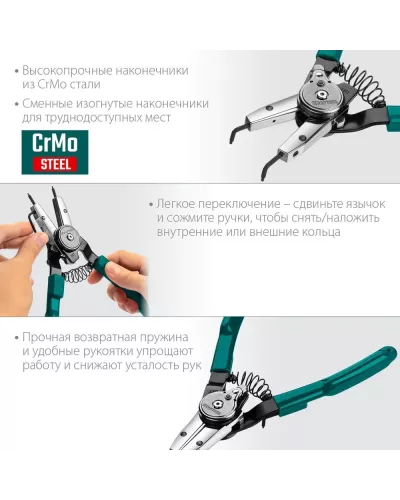 • Высокопрочные наконечники из CrMo стали

• Сменные изогнутые наконечники для труднодоступных мест

CrMo
STEEL

• Легкое переключение – сдвиньте язычок и сожмите ручки, чтобы снять/наложить внутренние или внешние кольца

• Прочная возвратная пружина и удобные рукоятки упрощают работу и снижают усталость рук